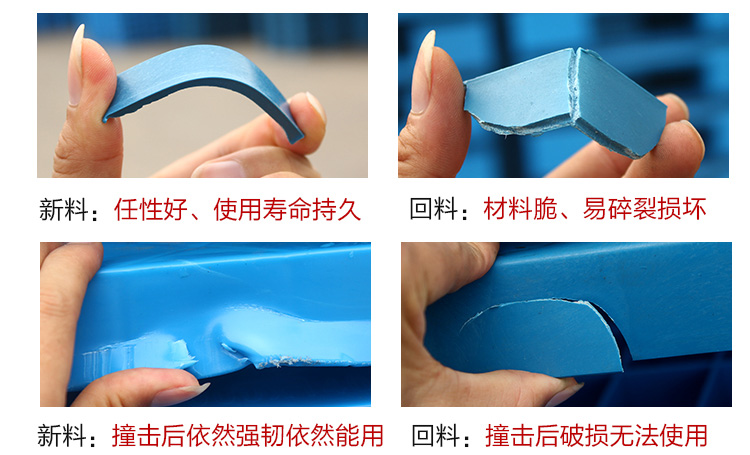 新料：任性好、使用寿命持久

回料：材料脆、易碎裂损坏

新料：撞击后依然强韧依然能用

回料：撞击后破损无法使用